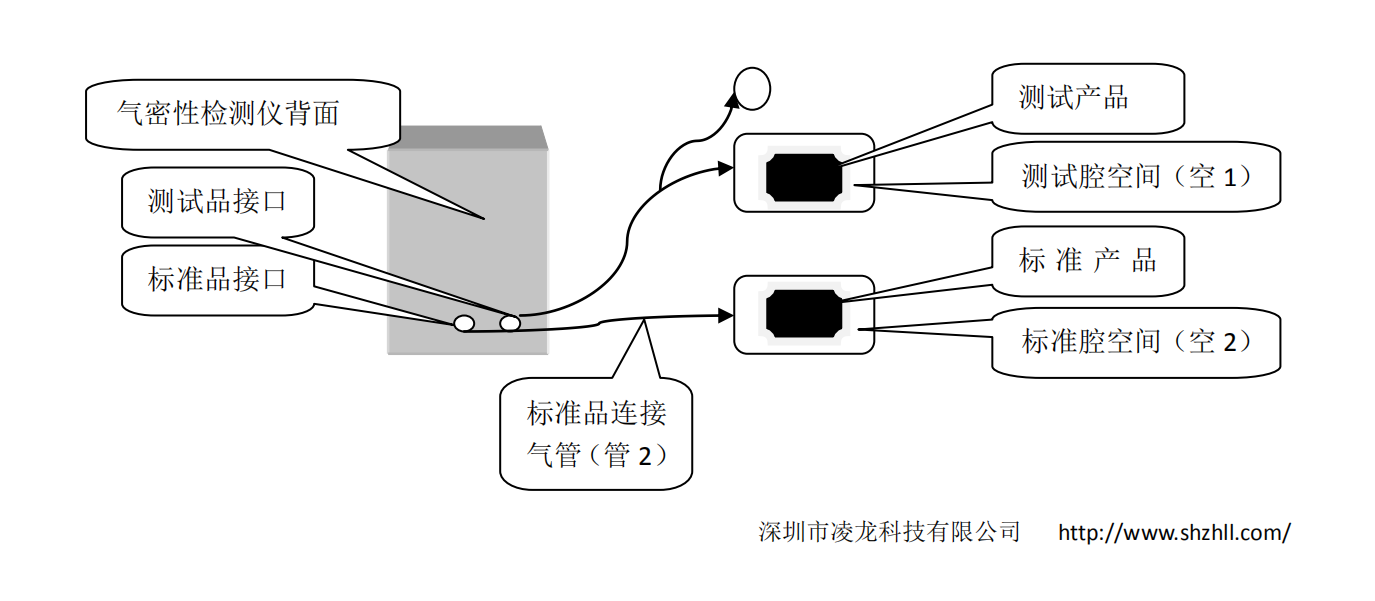 气密性检测仪背面

测试品接口

标准品接口

测试产品

测试腔空间（空 1）

标 准 产 品

标准腔空间（空 2）

标准品连接气管（管 2）

深圳市凌龙科技有限公司 http://www.shzhll.com/